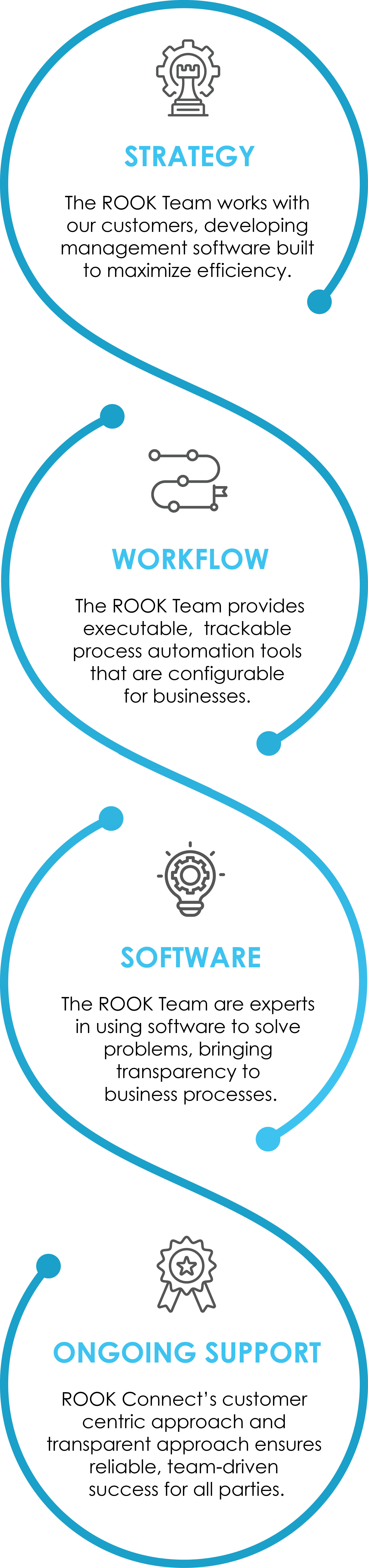 STRATEGY

The ROOK Team works with our customers, developing management software built to maximize efficiency.

WORKFLOW

The ROOK Team provides executable, trackable process automation tools that are configurable for businesses.

SOFTWARE

The ROOK Team are experts in using software to solve problems, bringing transparency to business processes.

ONGOING SUPPORT

ROOK Connect's customer centric approach and transparent approach ensures reliable, team-driven success for all parties.