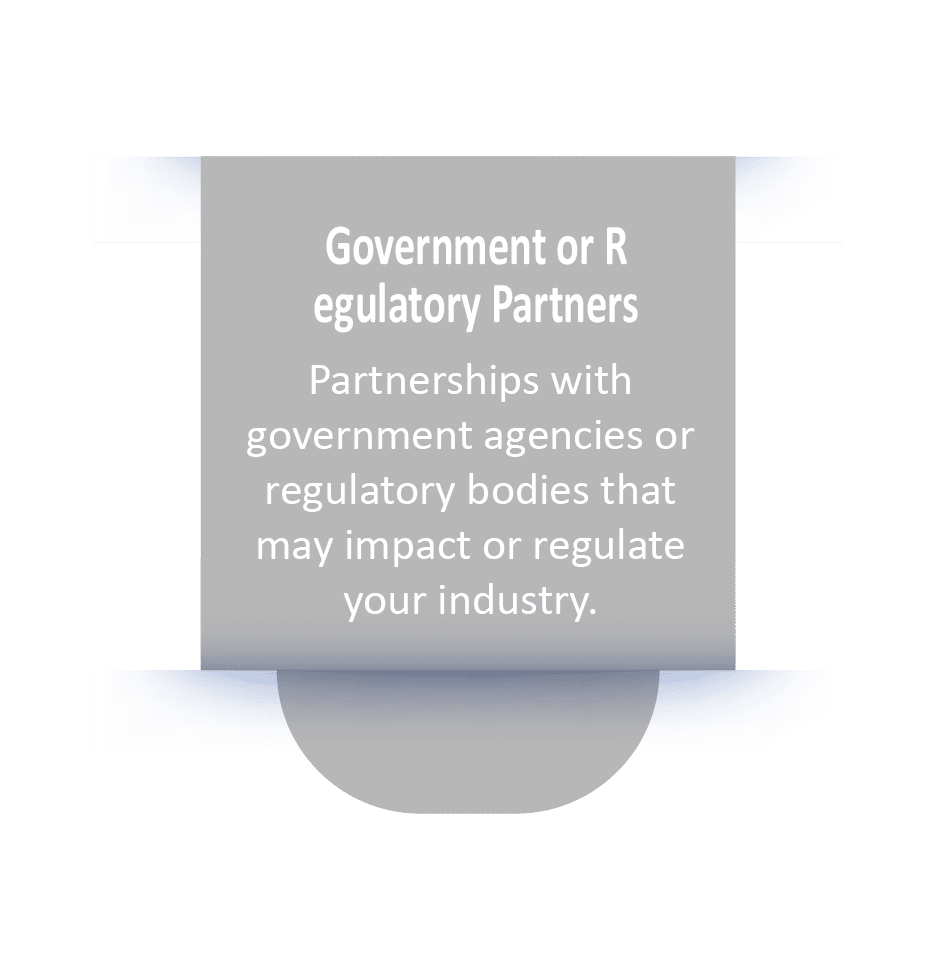 Government or R egulatory Partners

Partnerships with government agencies or regulatory bodies that may impact or regulate your industry.