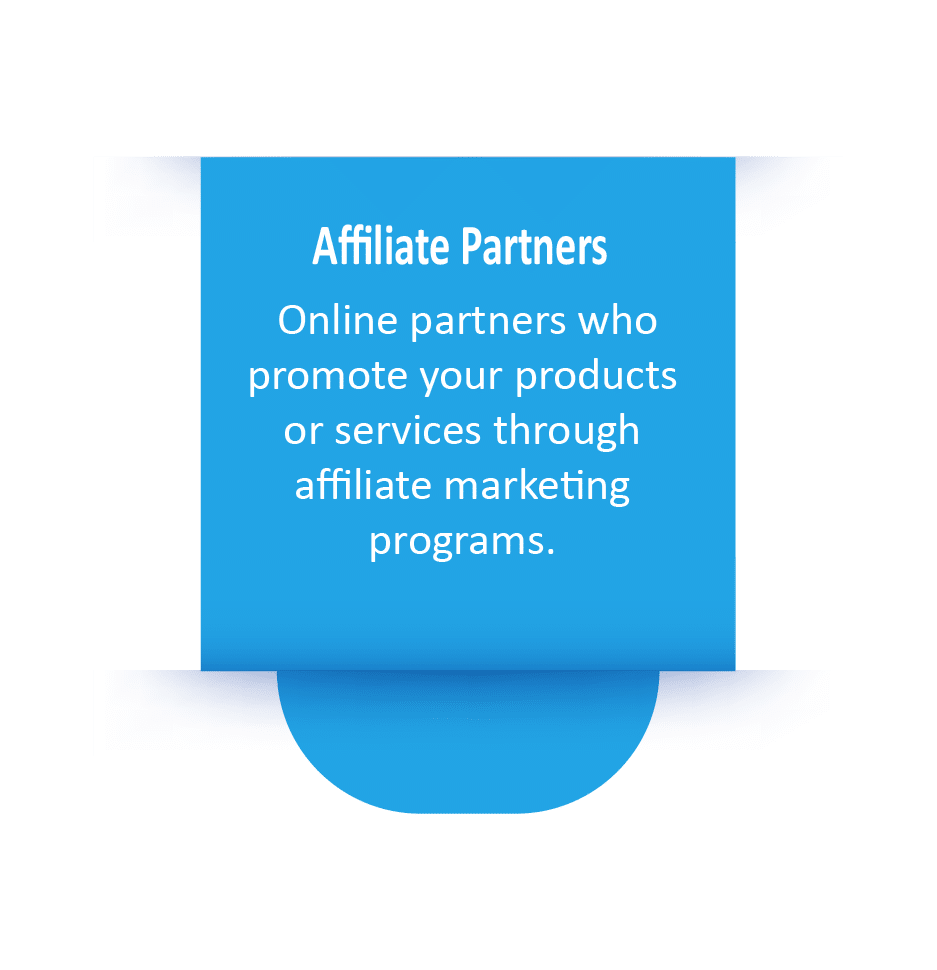 Affiliate Partners

Online partners who promote your products or services through affiliate marketing programs.