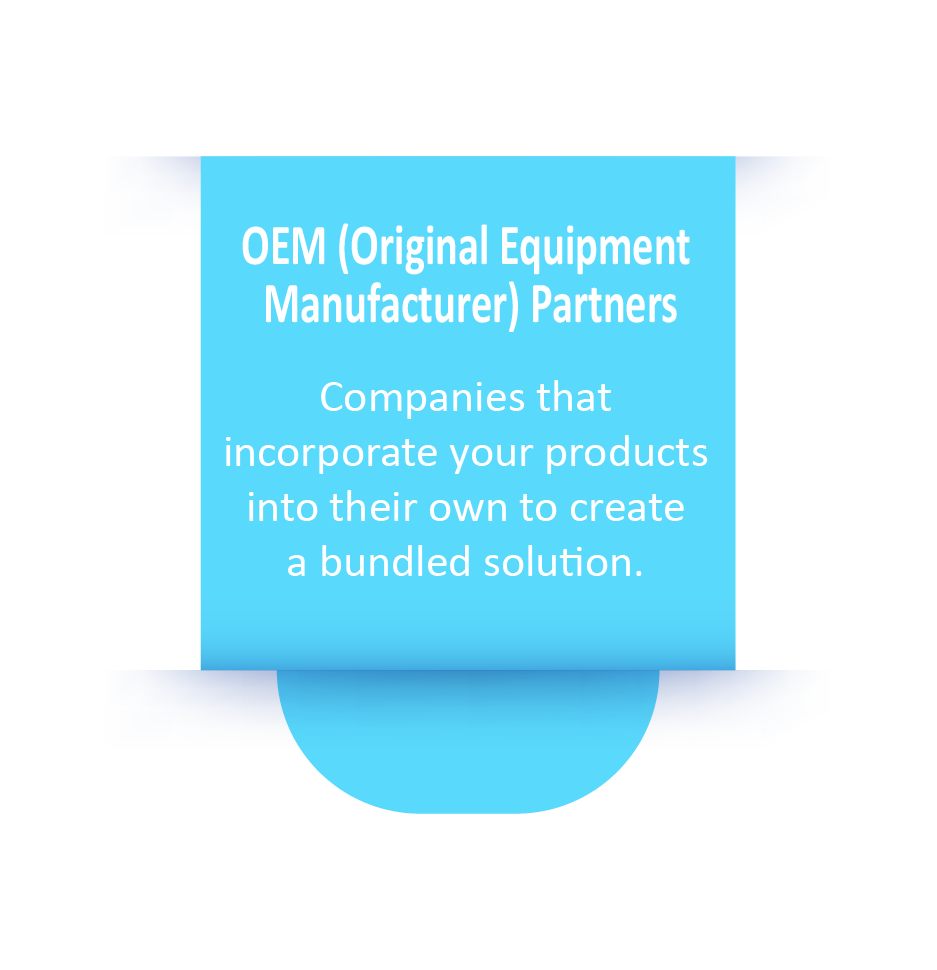 OEM (Original Equipment Manufacturer) Partners

Companies that incorporate your products into their own to create a bundled solution.